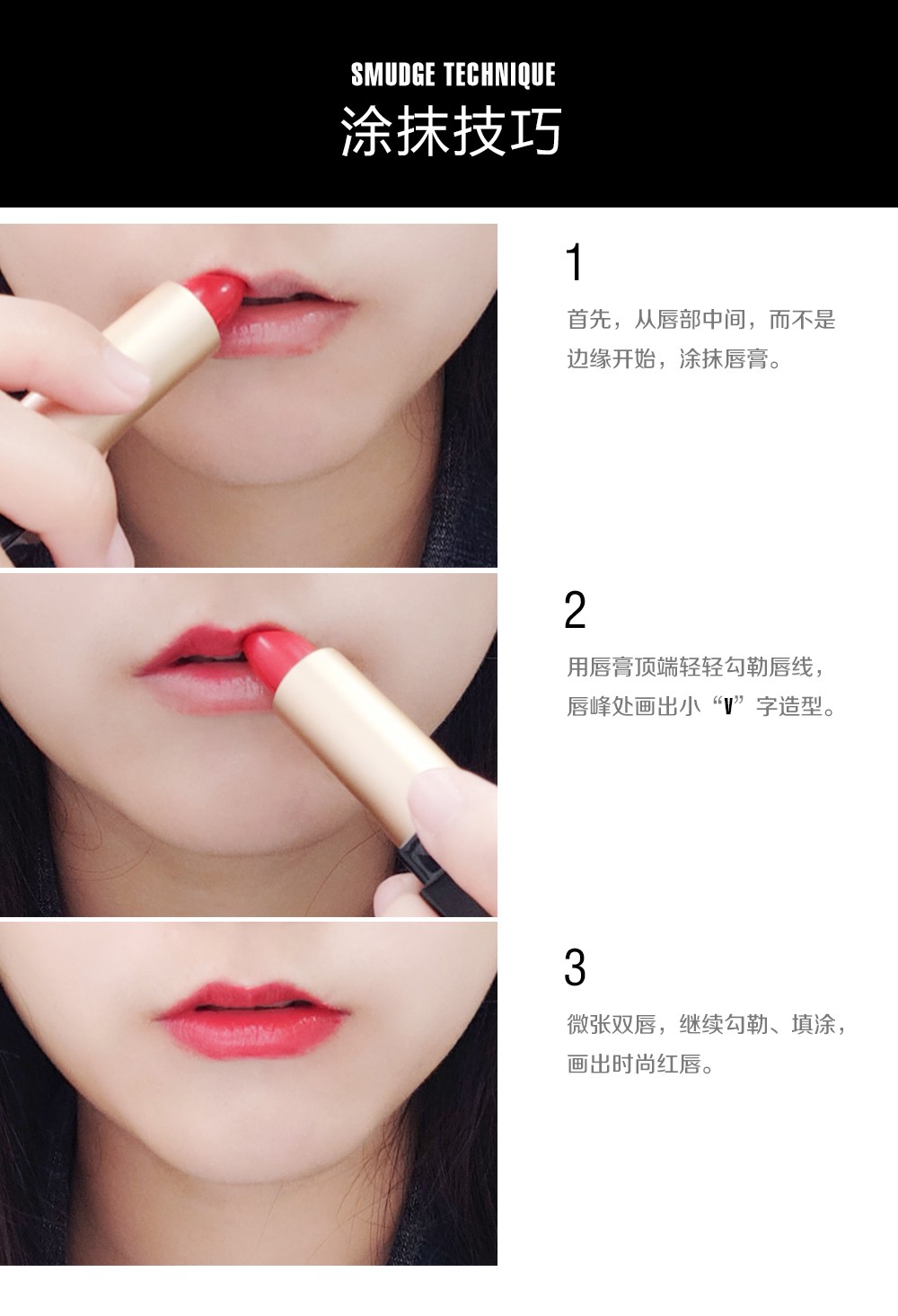 SMUDGE TECHNIQUE
涂抹技巧

1
首先，从唇部中间，而不是边缘开始，涂抹唇膏。

2
用唇膏顶端轻轻勾勒唇线，唇峰处画出小“V”字造型。

3
微张双唇，继续勾勒、填涂，画出时尚红唇。